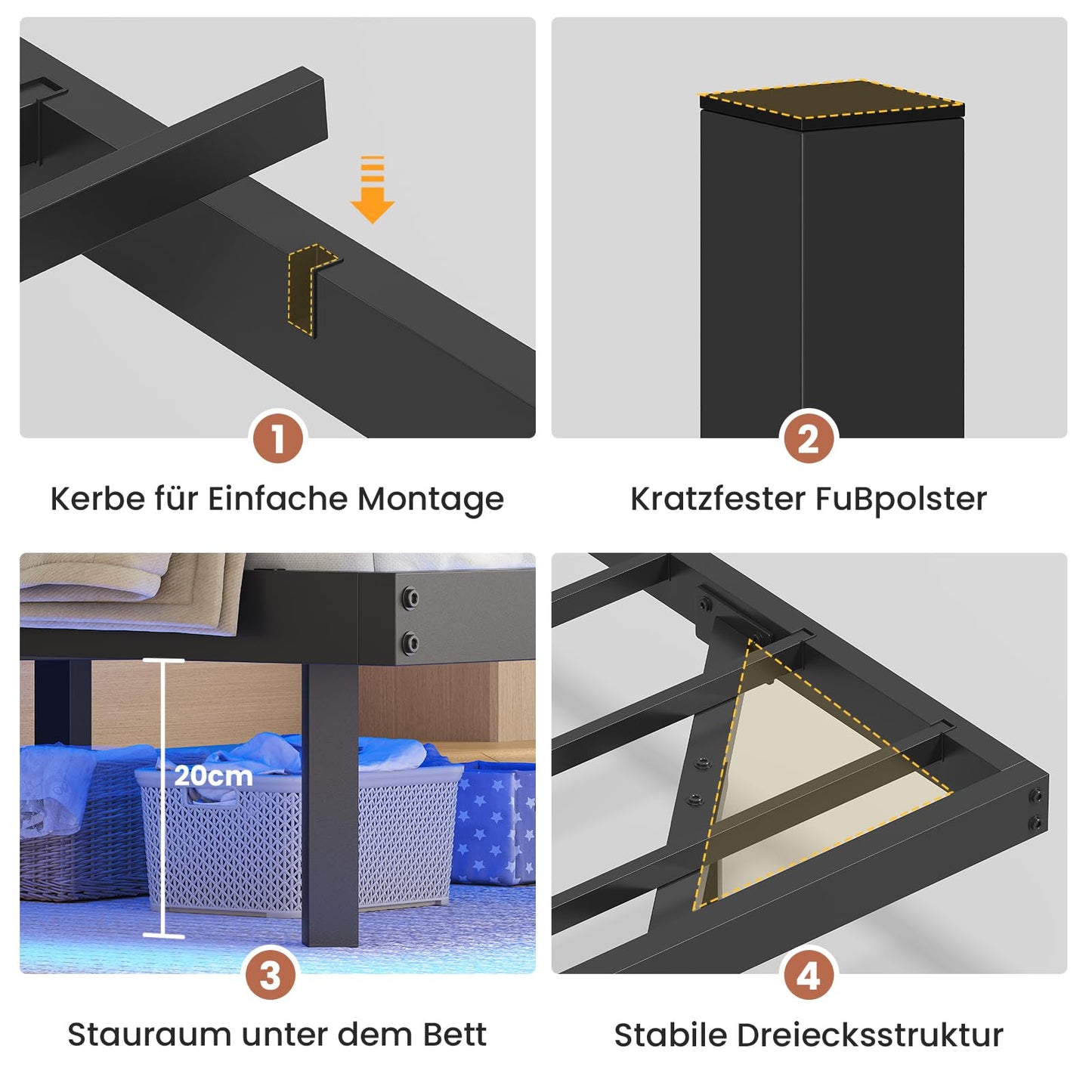 1

Kerbe für Einfache Montage

2

Kratzfester Fußpolster

20cm

3

Stauraum unter dem Bett

4

Stabile Dreiecksstruktur