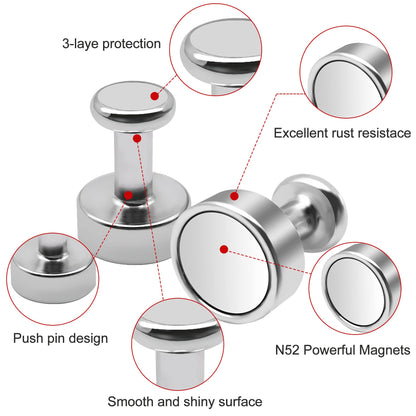 3-laye protection

Excellent rust resistace

Push pin design

N52 Powerful Magnets

Smooth and shiny surface